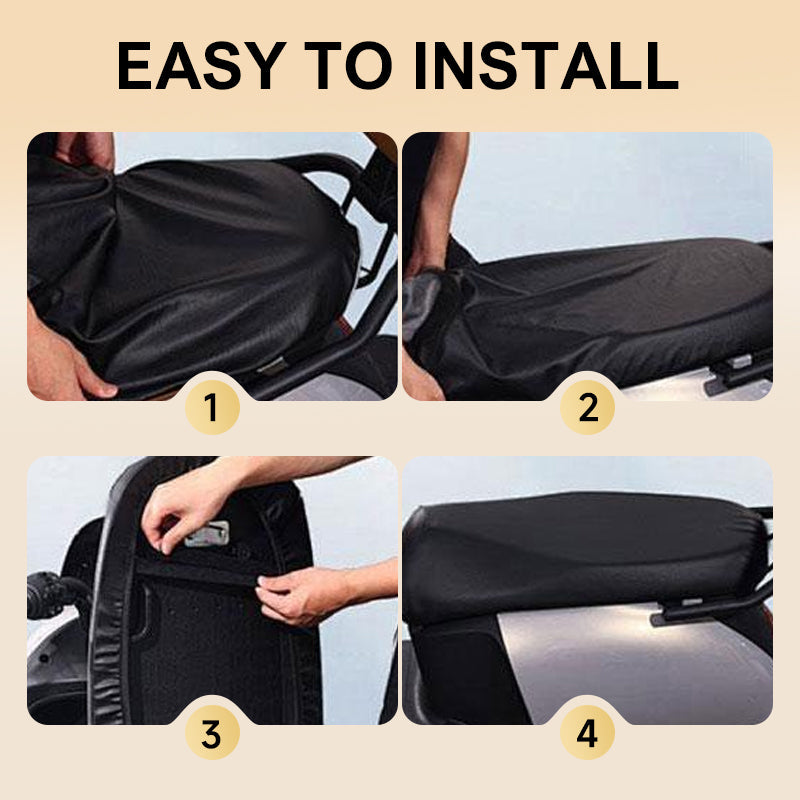 EASY TO INSTALL

1

2

3

4