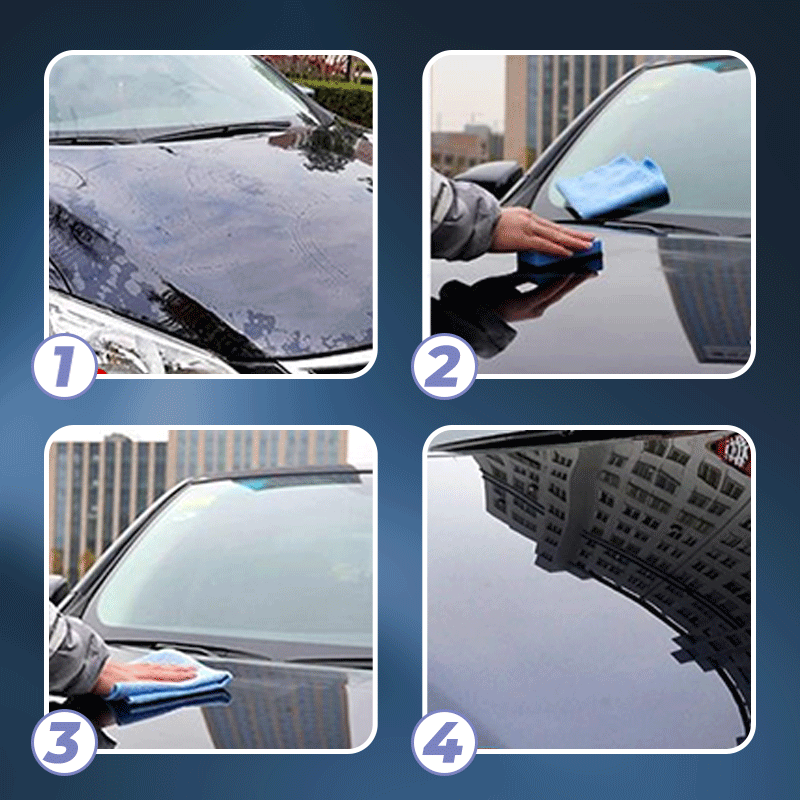 1
2
3
4